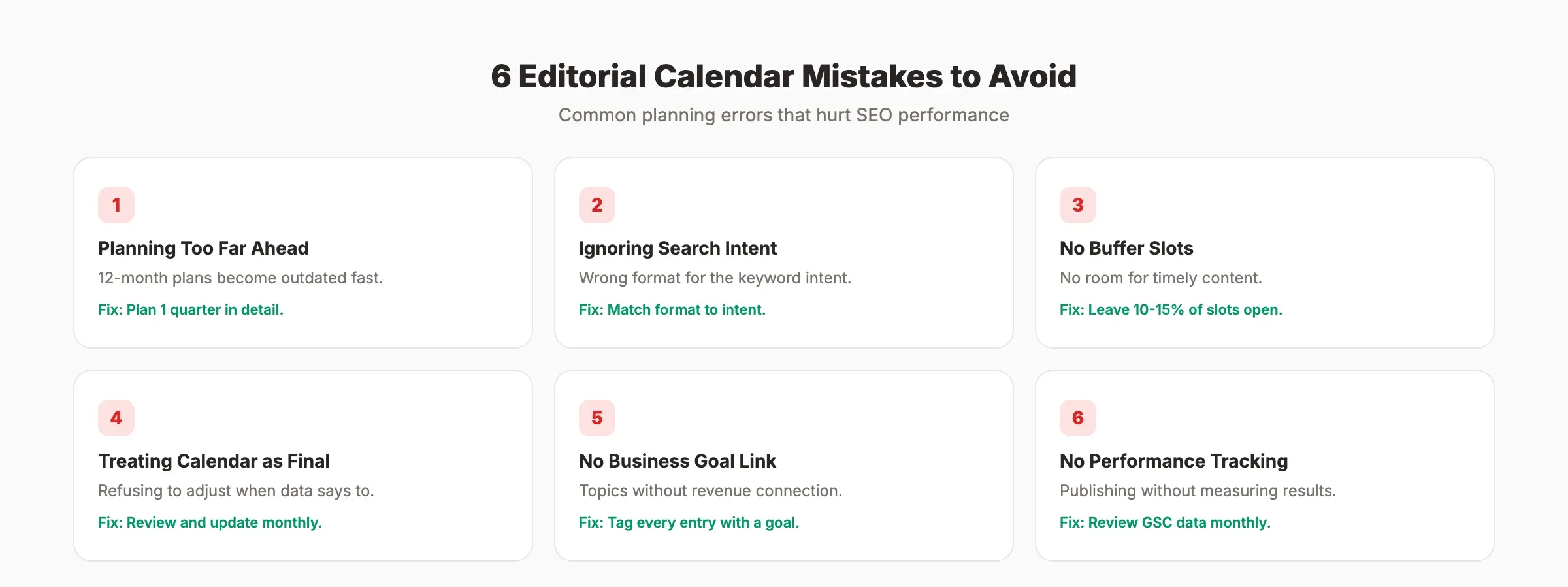 6 Editorial Calendar Mistakes to Avoid

Common planning errors that hurt SEO performance

1

Planning Too Far Ahead

12-month plans become outdated fast.

Fix: Plan 1 quarter in detail.

2

Ignoring Search Intent

Wrong format for the keyword intent.

Fix: Match format to intent.

3

No Buffer Slots

No room for timely content.

Fix: Leave 10-15% of slots open.

4

Treating Calendar as Final

Refusing to adjust when data says to.

Fix: Review and update monthly.

5

No Business Goal Link

Topics without revenue connection.

Fix: Tag every entry with a goal.

6

No Performance Tracking

Publishing without measuring results.

Fix: Review GSC data monthly.