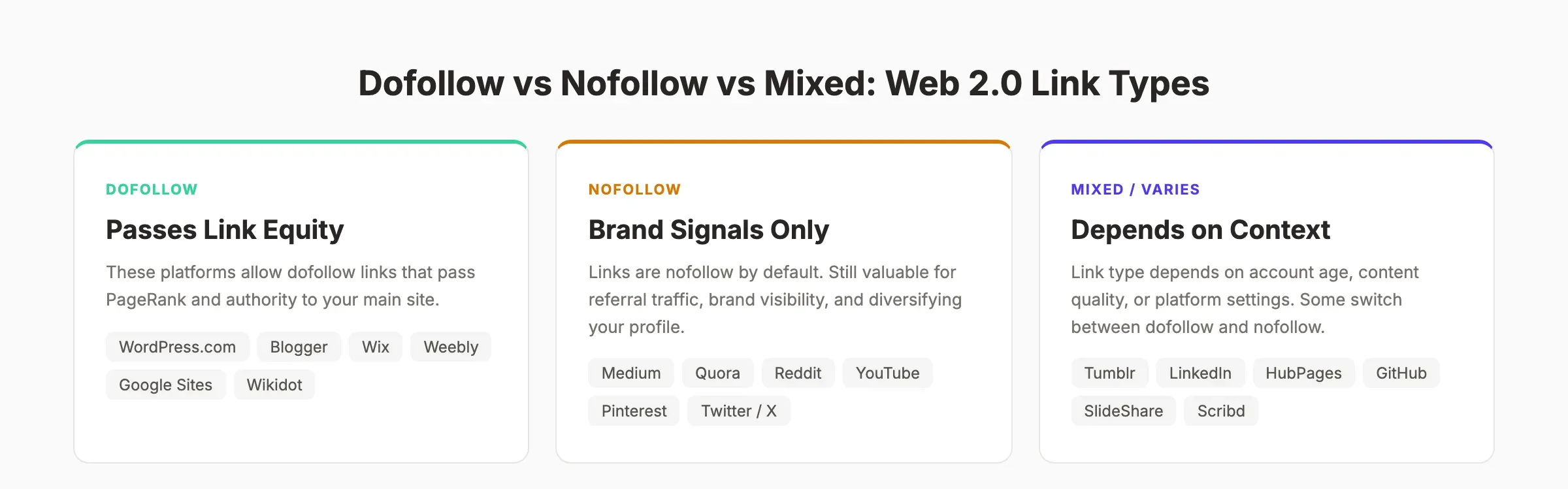 Dofollow vs Nofollow vs Mixed: Web 2.0 Link Types

DOFOLLOW

Passes Link Equity

These platforms allow dofollow links that pass PageRank and authority to your main site.

WordPress.com Blogger Wix Weebly Google Sites Wikidot

NOFOLLOW

Brand Signals Only

Links are nofollow by default. Still valuable for referral traffic, brand visibility, and diversifying your profile.

Medium Quora Reddit YouTube Pinterest Twitter / X

MIXED / VARIES

Depends on Context

Link type depends on account age, content quality, or platform settings. Some switch between dofollow and nofollow.

Tumblr LinkedIn HubPages GitHub SlideShare Scribd